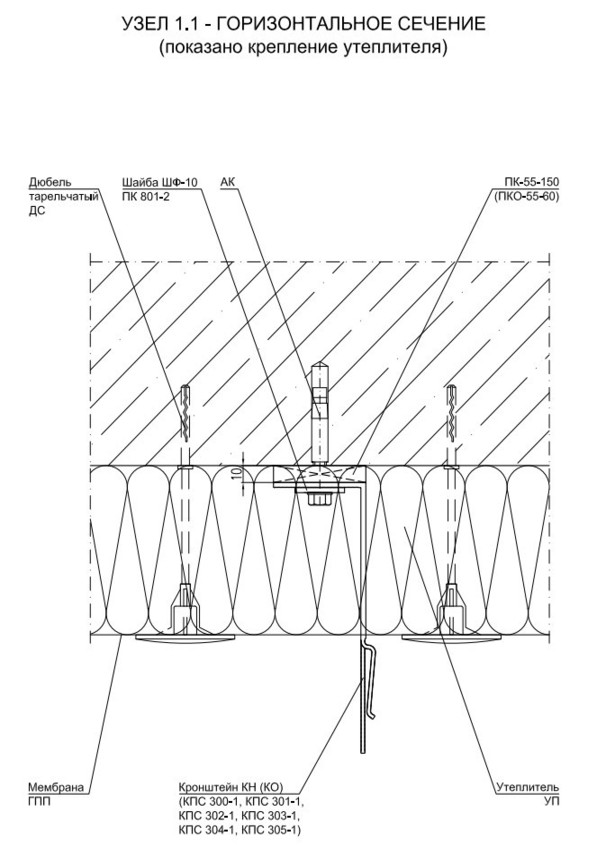 УЗЕЛ 1.1 - ГОРИЗОНТАЛЬНОЕ СЕЧЕНИЕ
(показано крепление утеплителя)

Дюбель тарельчатый ДС

Шайба ШФ-10
ПК 801-2

АК

ПК-55-150
(ПКО-55-60)

10

Мембрана
ГПП

Кронштейн КН (КО)
(КПС 300-1, КПС 301-1,
КПС 302-1, КПС 303-1,
КПС 304-1, КПС 305-1)

Утеплитель
УП